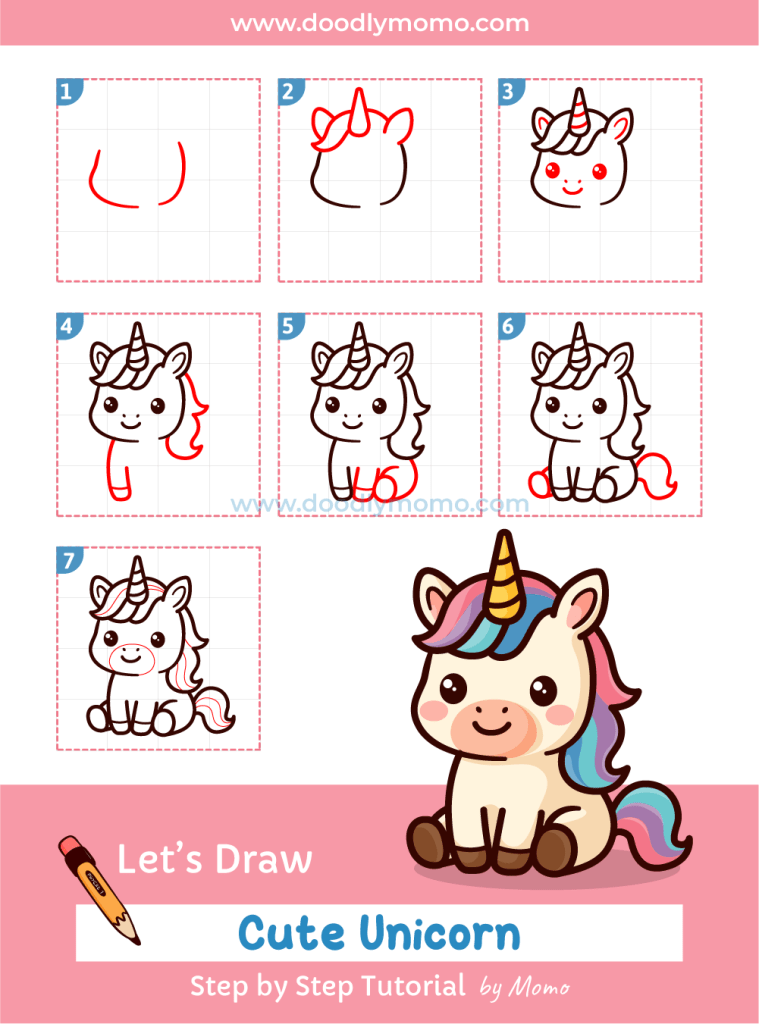 www.doodlymomo.com

1

2

3

4

5

6

www.doodlymomo.com

7

Let's Draw

Cute Unicorn

Step by Step Tutorial by Momo