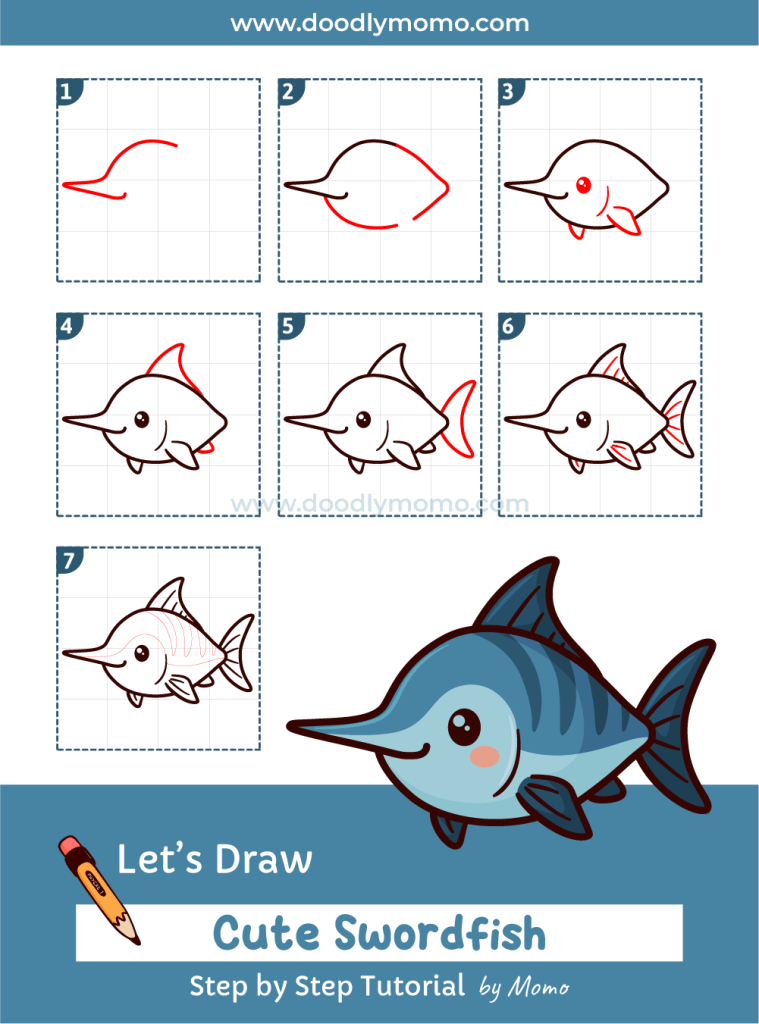 www.doodlymomo.com

1

2

3

4

5

6

www.doodlymomo.com

7

Let's Draw

Cute Swordfish

Step by Step Tutorial by Momo