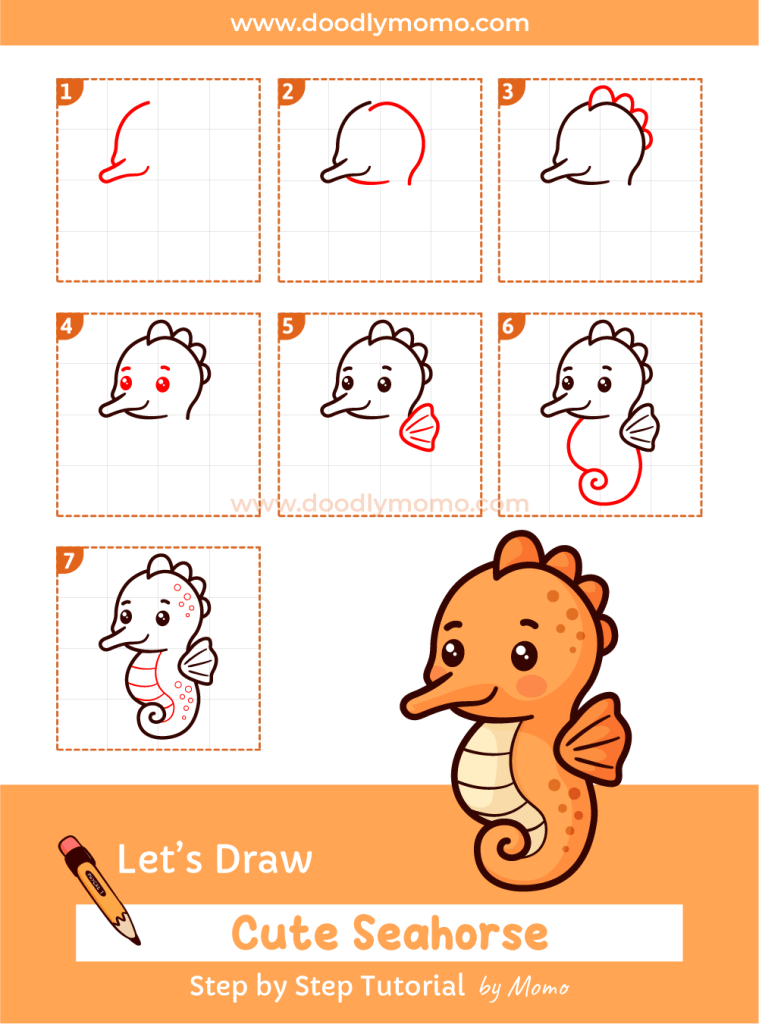 www.doodlymomo.com

1

2

3

4

5

6

www.doodlymomo.com

7

Let's Draw

Cute Seahorse

Step by Step Tutorial by Momo