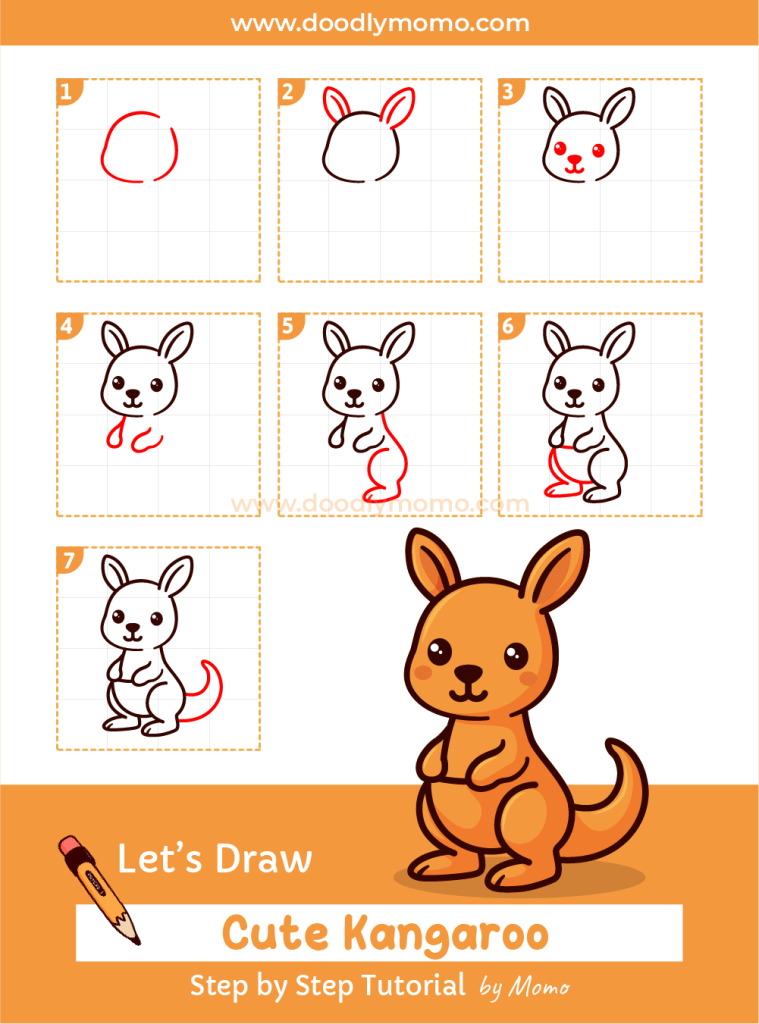 www.doodlymomo.com

1

2

3

4

5

6

www.doodlymomo.com

7

Let's Draw

Cute Kangaroo

Step by Step Tutorial by Momo