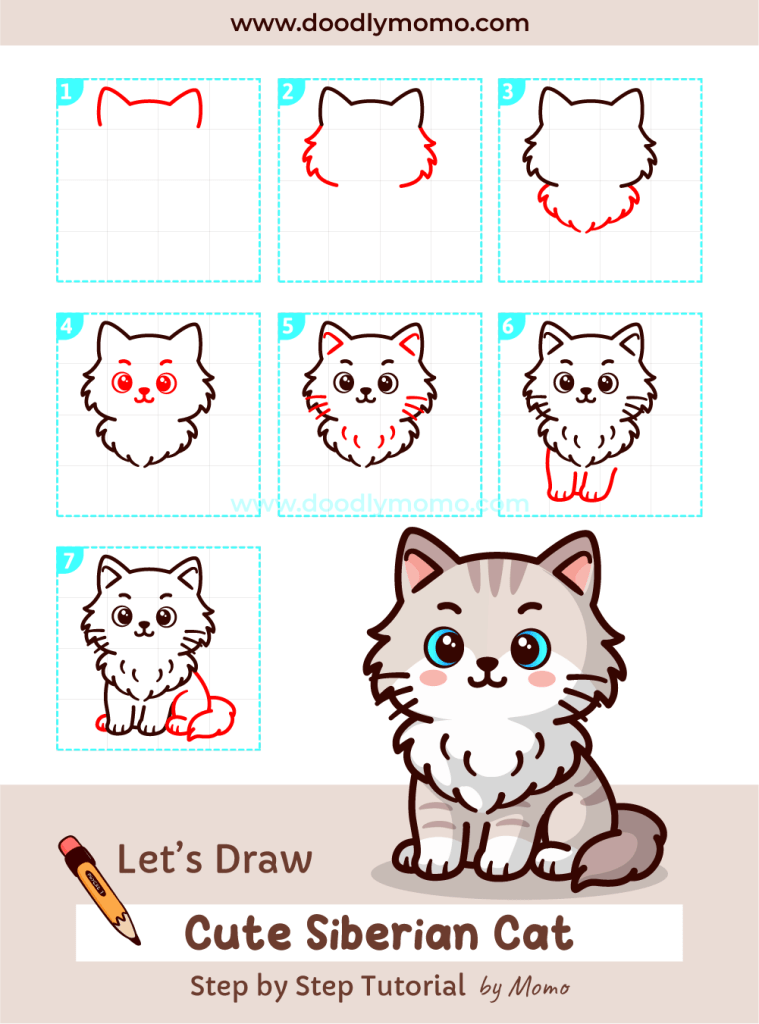 www.doodlymomo.com

1

2

3

4

5

6

www.doodlymomo.com

7

Let's Draw

Cute Siberian Cat

Step by Step Tutorial by Momo