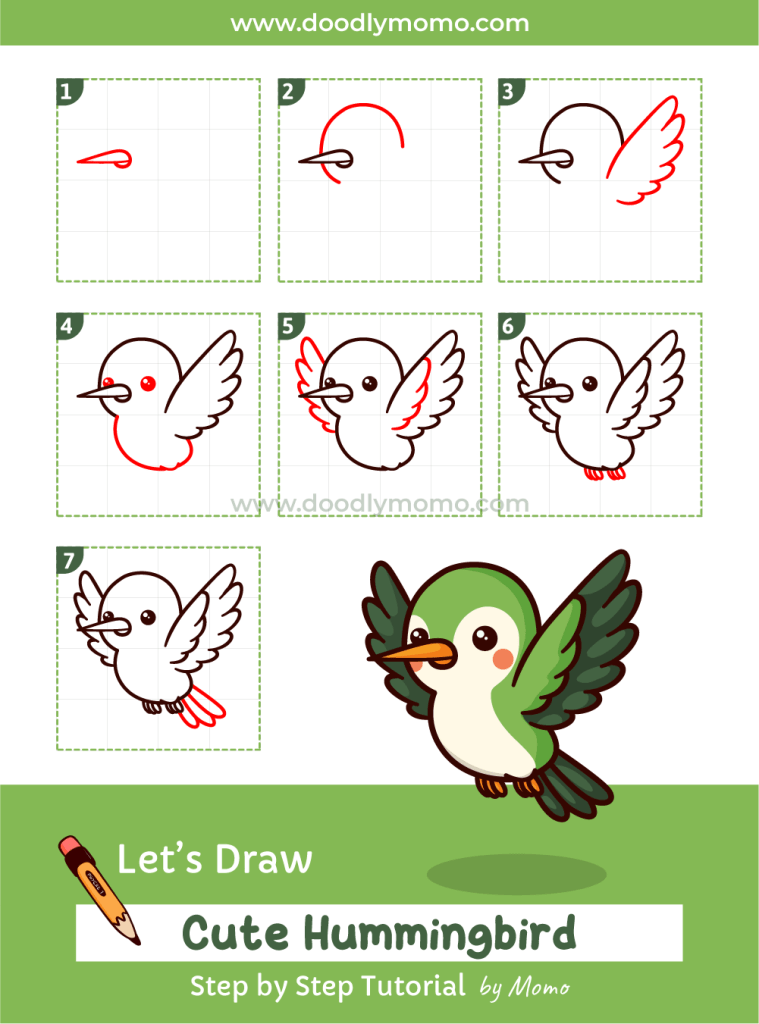 www.doodlymomo.com

1

2

3

4

5

6

www.doodlymomo.com

7

Let's Draw

Cute Hummingbird

Step by Step Tutorial by Momo