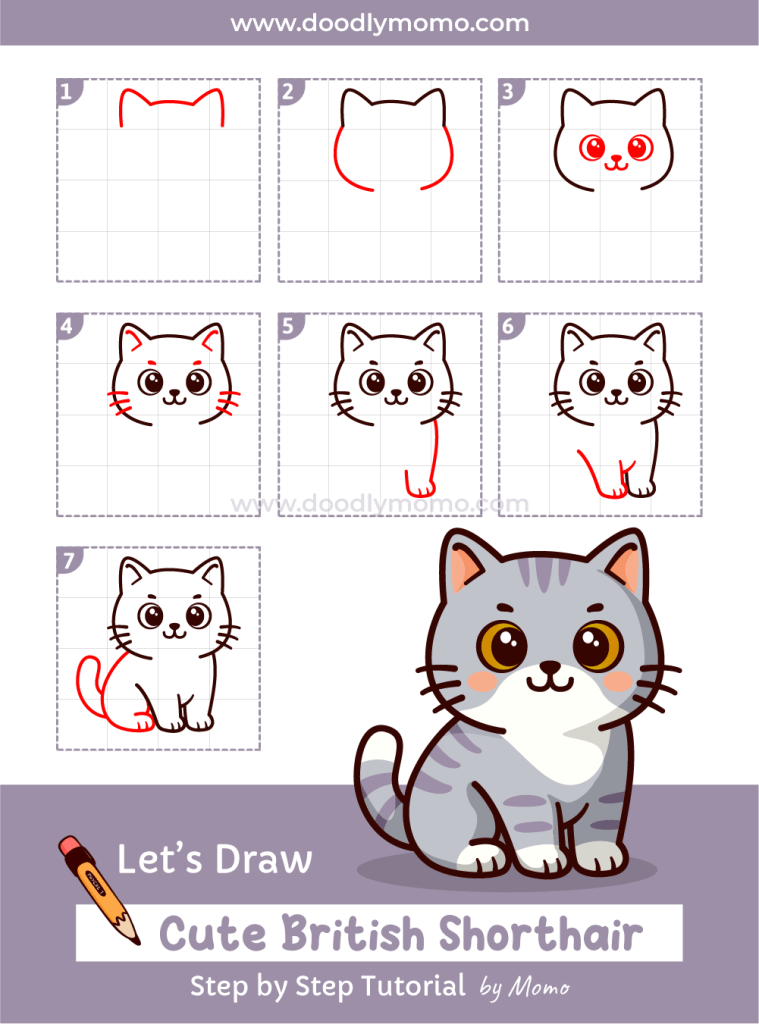 www.doodlymomo.com

1

2

3

4

5

6

www.doodlymomo.com

7

Let's Draw

Cute British Shorthair

Step by Step Tutorial by Momo